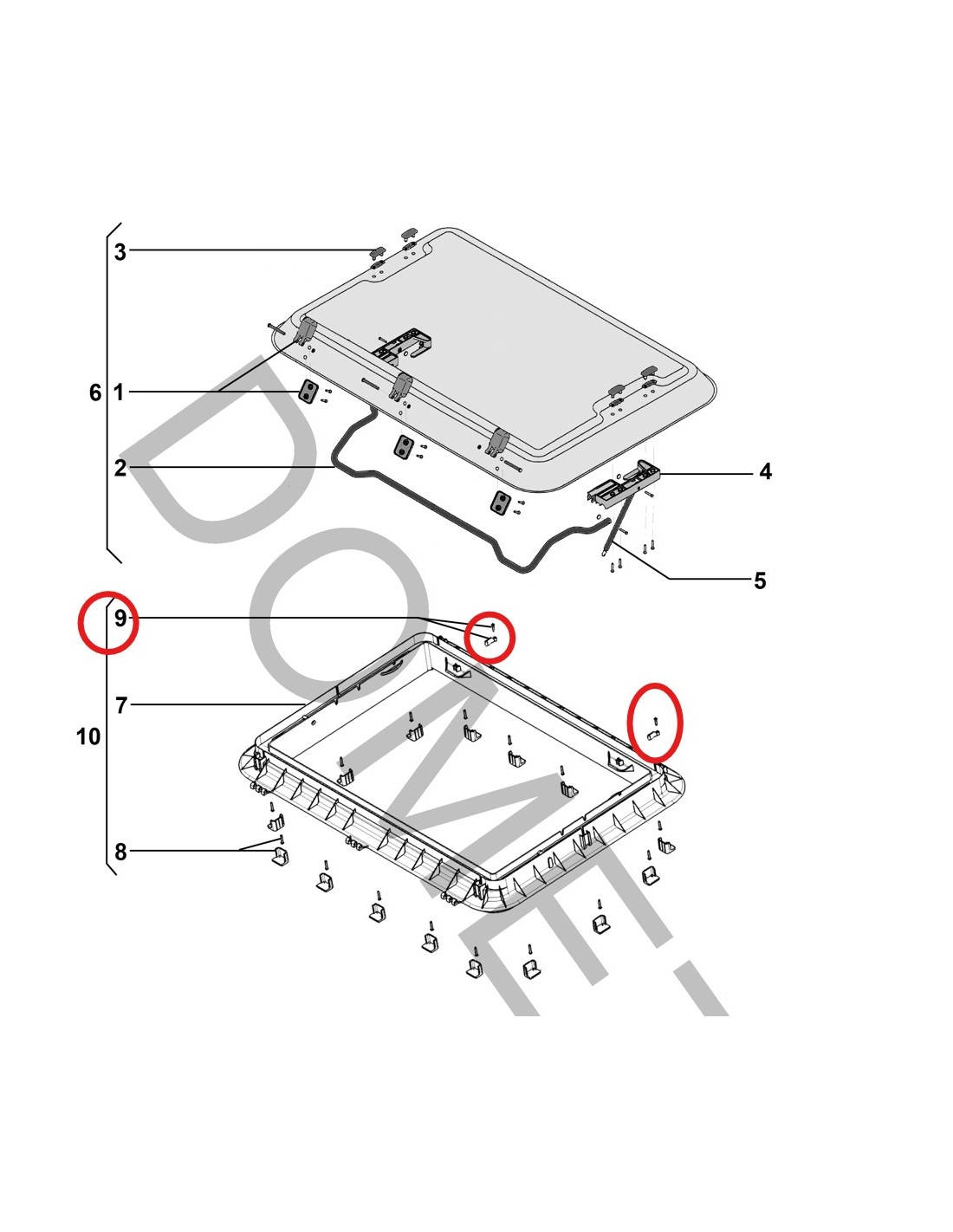 3
6 1
2
4
5
9
7
10
8
DOMETI